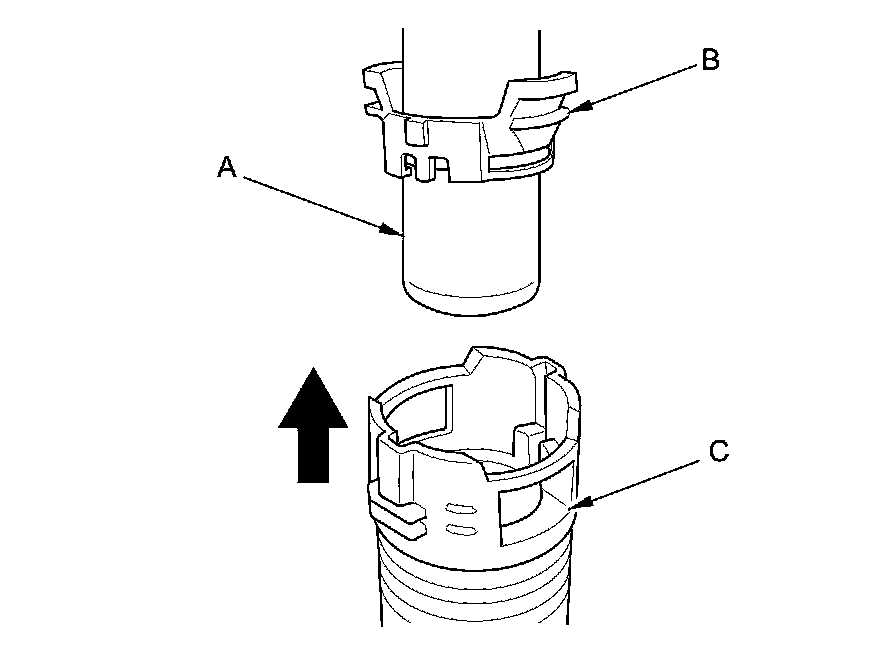 B
A
C