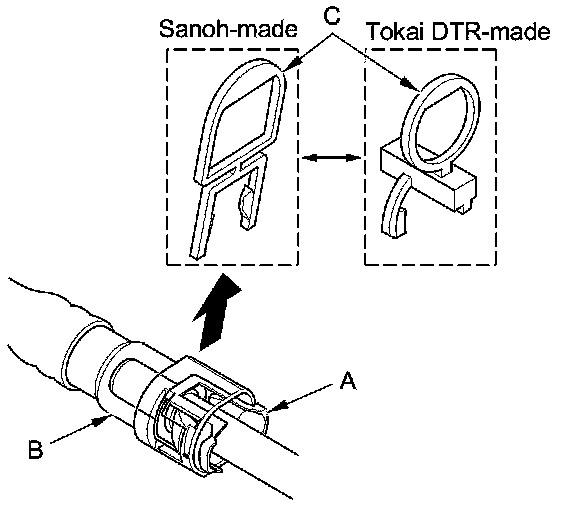 Sanoh-made

C

Tokai DTR-made

A

B