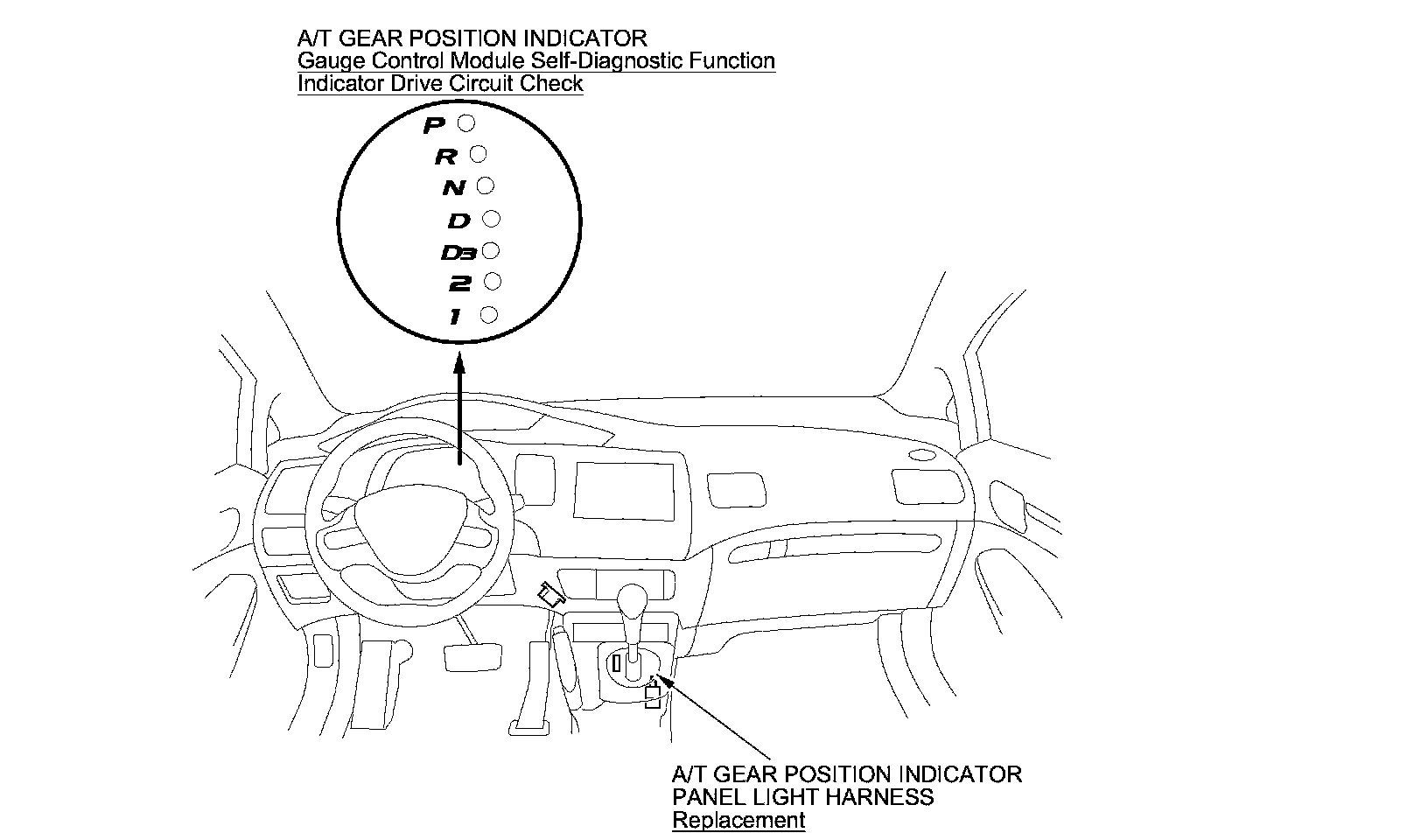 A/T GEAR POSITION INDICATOR
Gauge Control Module Self-Diagnostic Function
Indicator Drive Circuit Check

P
R
N
D
D3
2
1

A/T GEAR POSITION INDICATOR
PANEL LIGHT HARNESS
Replacement