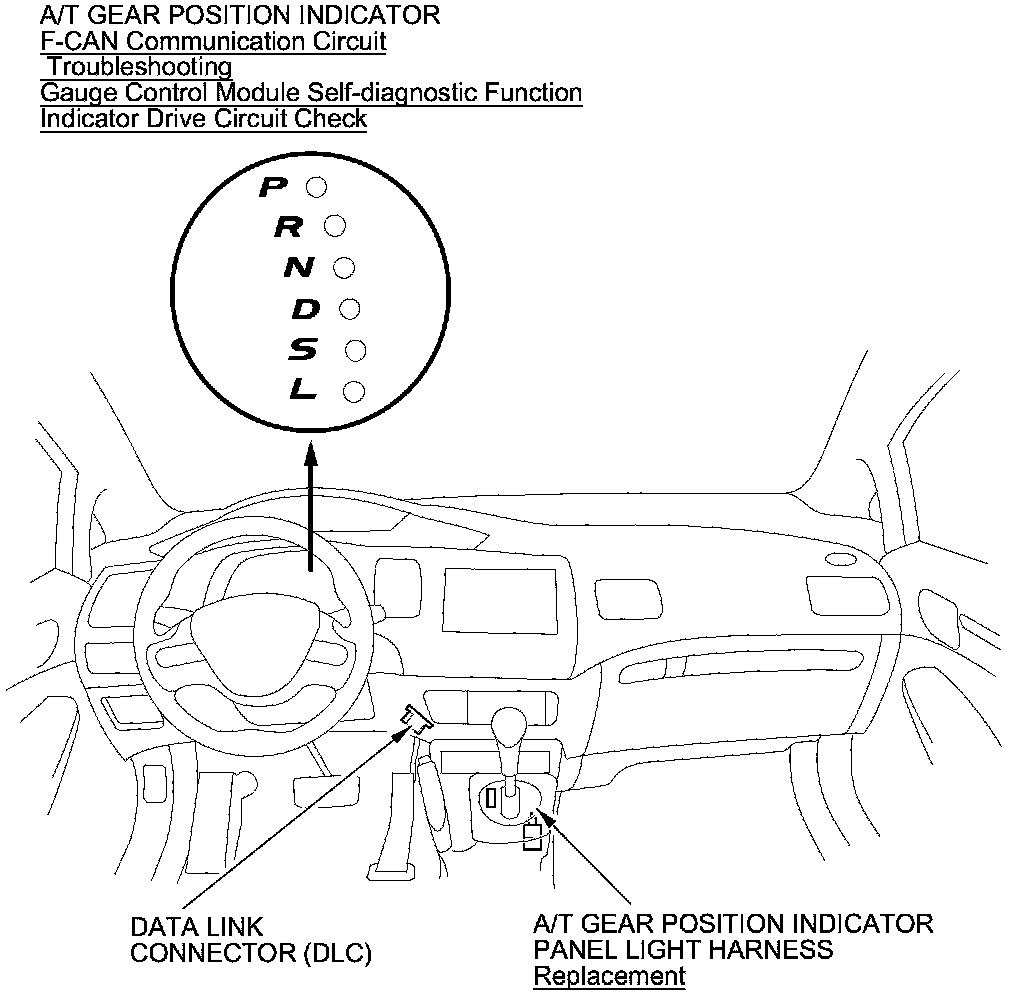 A/T GEAR POSITION INDICATOR
F-CAN Communication Circuit Troubleshooting
Gauge Control Module Self-diagnostic Function
Indicator Drive Circuit Check

P
R
N
D
S
L

DATA LINK CONNECTOR (DLC)

A/T GEAR POSITION INDICATOR PANEL LIGHT HARNESS
Replacement