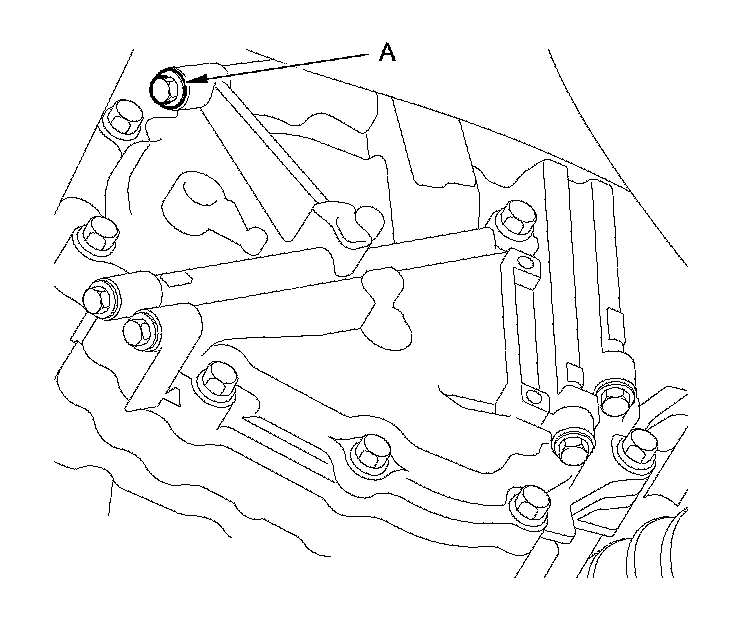 A