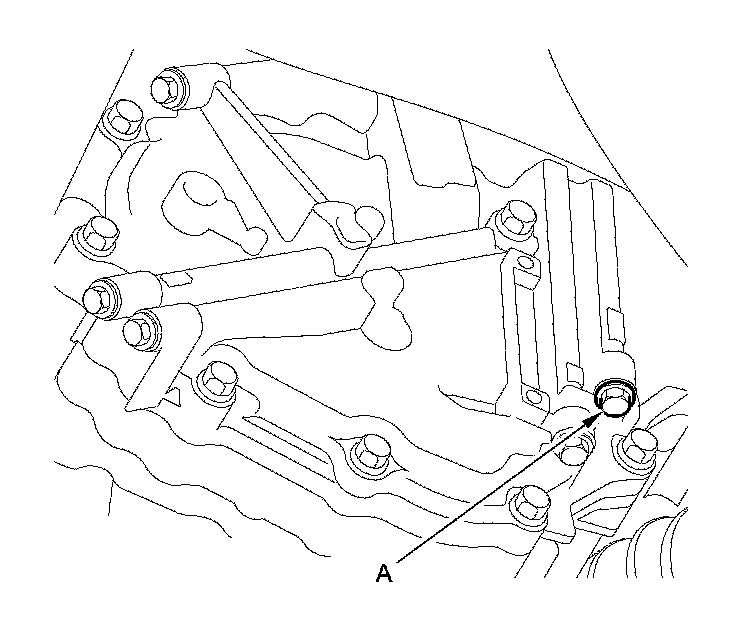 A