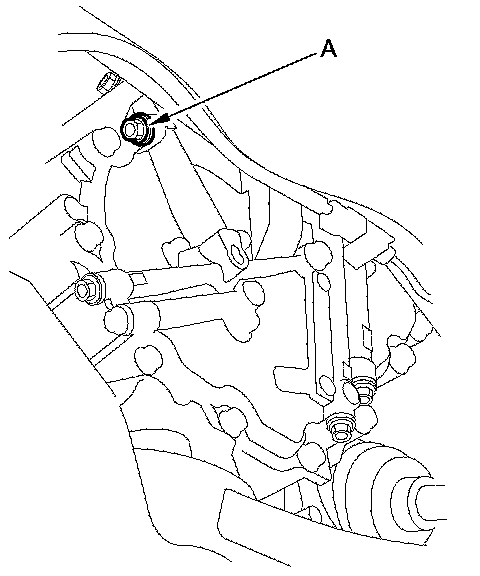 A