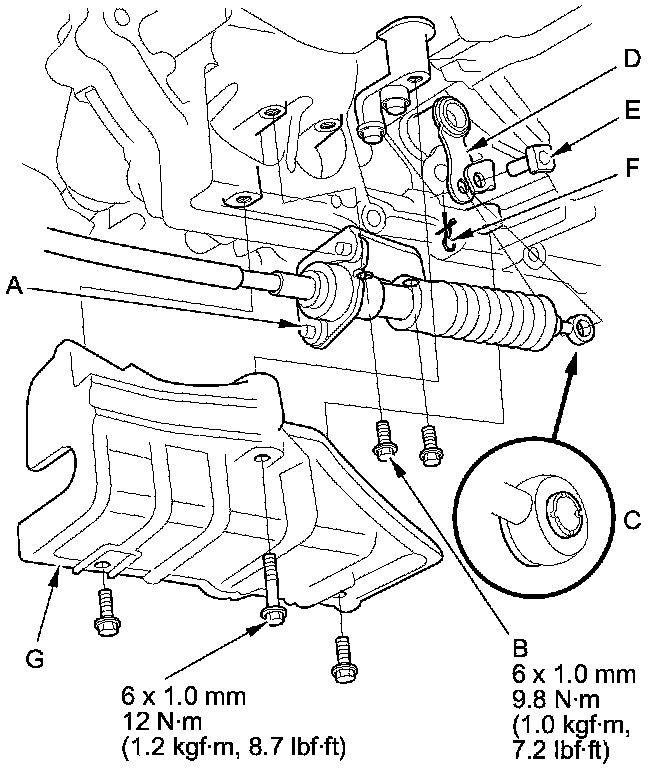 D
E
F
A
C
G
6 x 1.0 mm
12 N·m
(1.2 kgf·m, 8.7 lbf·ft)
B
6 x 1.0 mm
9.8 N·m
(1.0 kgf·m,
7.2 lbf·ft)