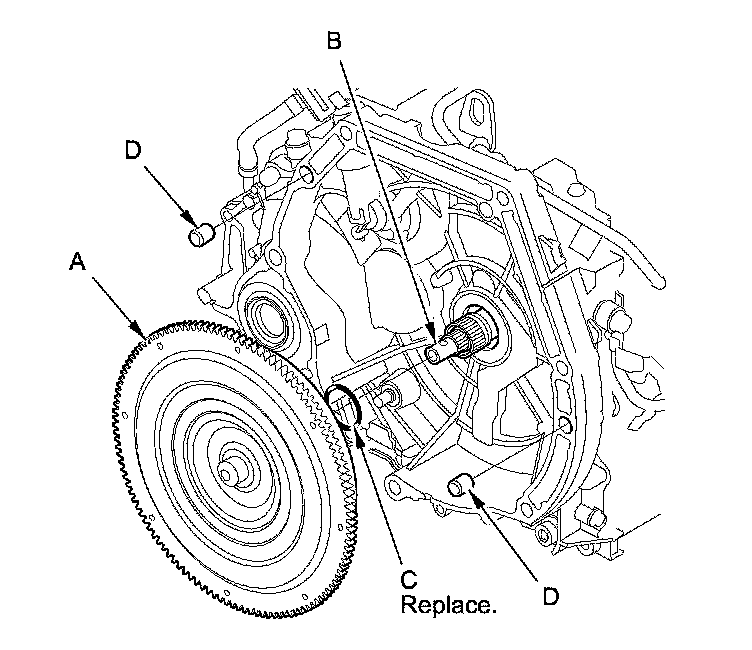 B

D

A

C
Replace.

D