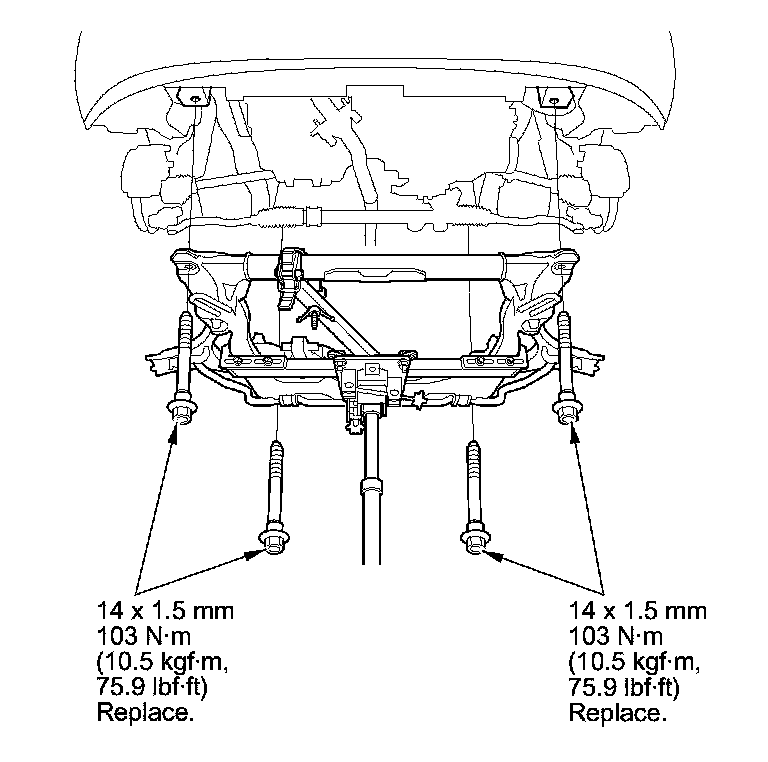 14 x 1.5 mm
103 N·m
(10.5 kgf·m,
75.9 lbf·ft)
Replace.

14 x 1.5 mm
103 N·m
(10.5 kgf·m,
75.9 lbf·ft)
Replace.