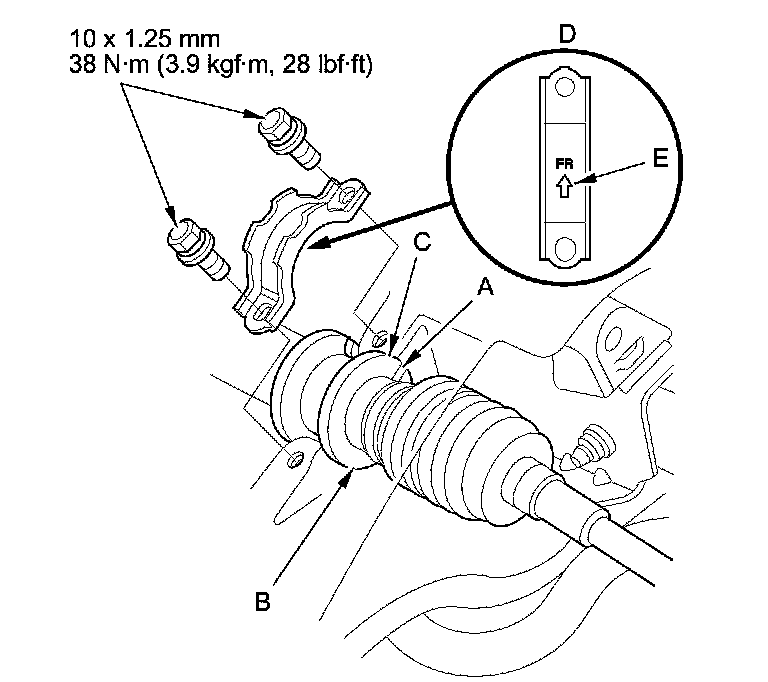 10 x 1.25 mm
38 N·m (3.9 kgf·m, 28 lbf·ft)

D

FR

E

C

A

B