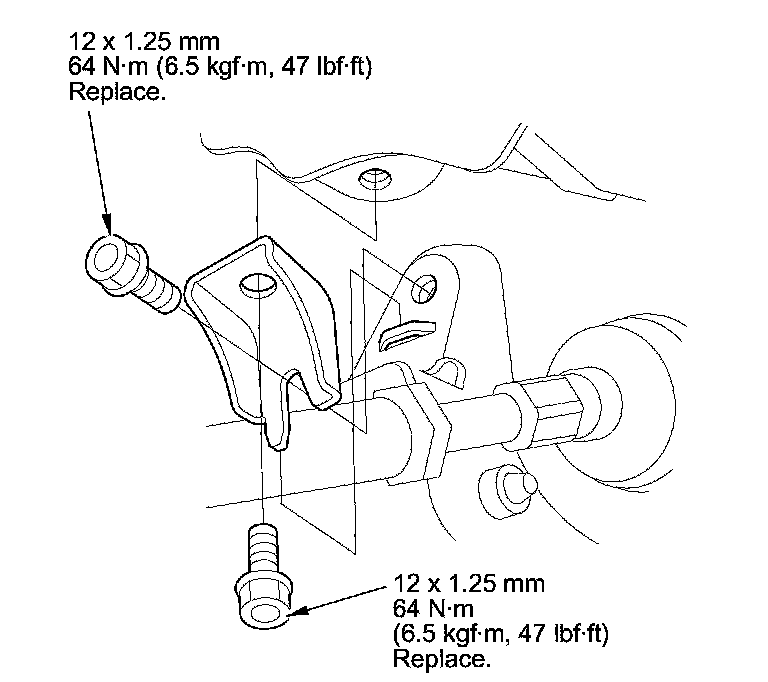 12 x 1.25 mm
64 N·m (6.5 kgf·m, 47 lbf·ft)
Replace.

12 x 1.25 mm
64 N·m
(6.5 kgf·m, 47 lbf·ft)
Replace.