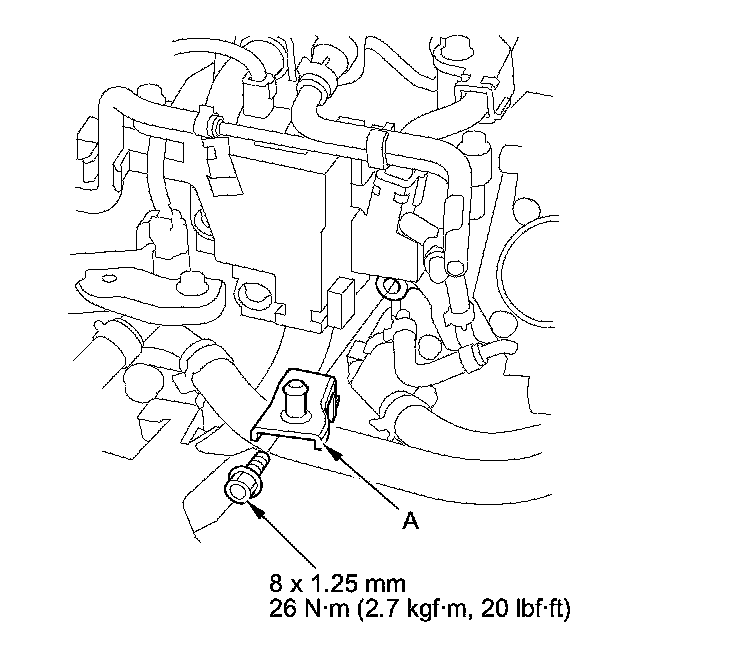 A

8 x 1.25 mm
26 N·m (2.7 kgf·m, 20 lbf·ft)