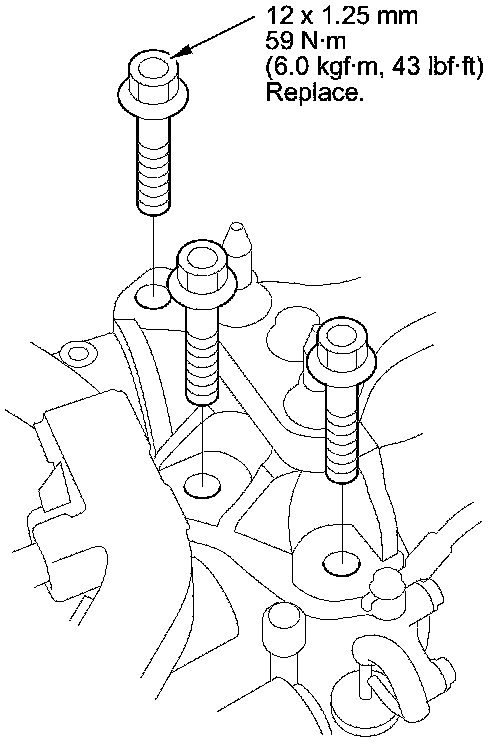 12 x 1.25 mm
59 N·m
(6.0 kgf·m, 43 lbf·ft)
Replace.