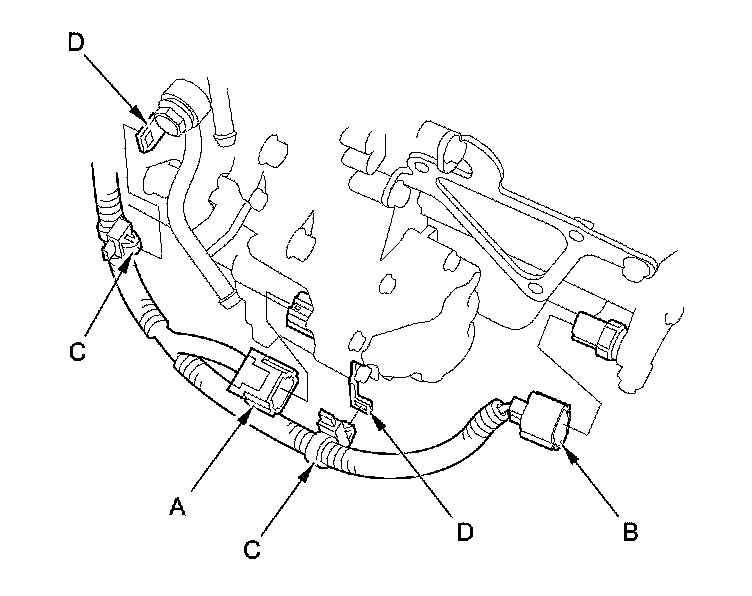 D

C

A

C

D

B