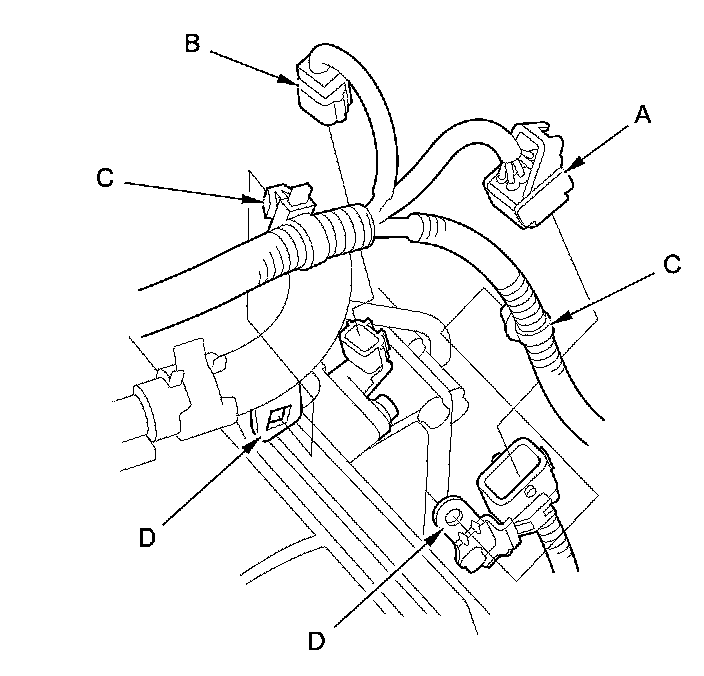 B
A
C
C
D
D