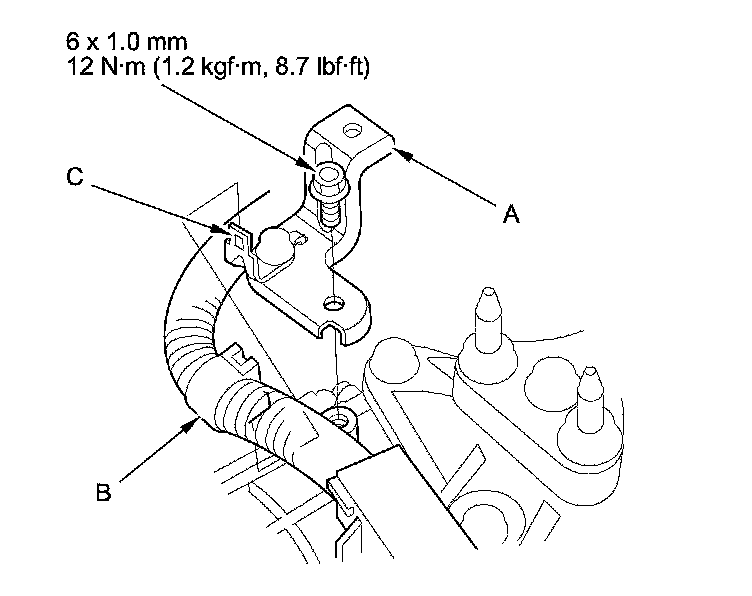 6 x 1.0 mm
12 N·m (1.2 kgf·m, 8.7 lbf·ft)

C

A

B