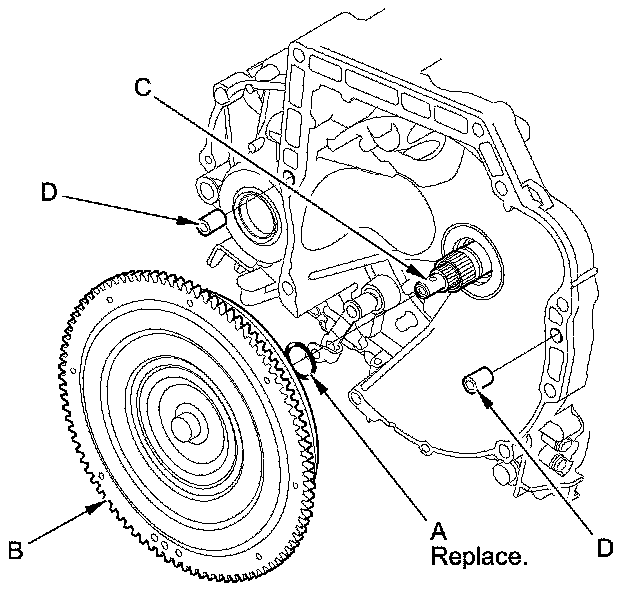 C

D

B

A
Replace.

D