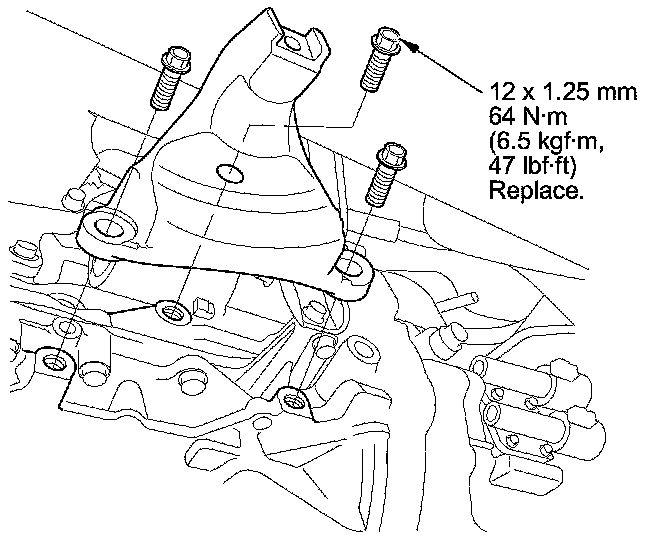 12 x 1.25 mm
64 N·m
(6.5 kgf·m,
47 lbf·ft)
Replace.