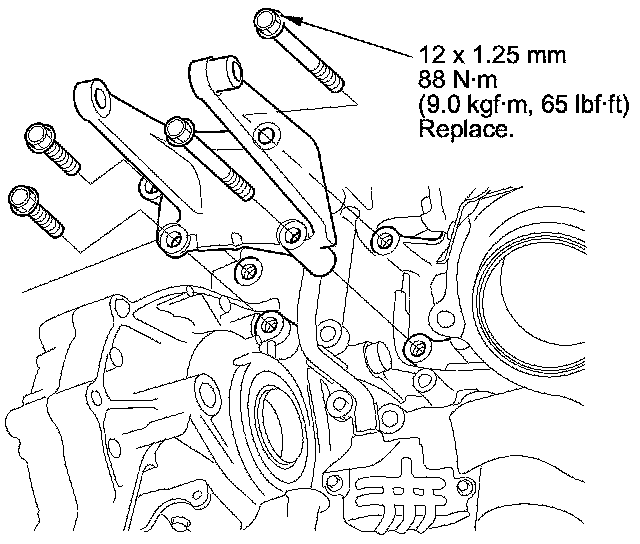 12 x 1.25 mm
88 N·m
(9.0 kgf·m, 65 lbf·ft)
Replace.