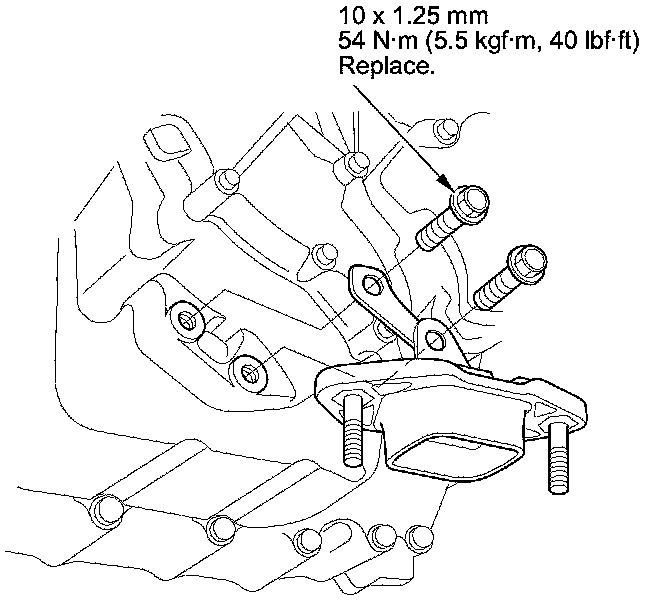 10 x 1.25 mm
54 N·m (5.5 kgf·m, 40 lbf·ft)
Replace.