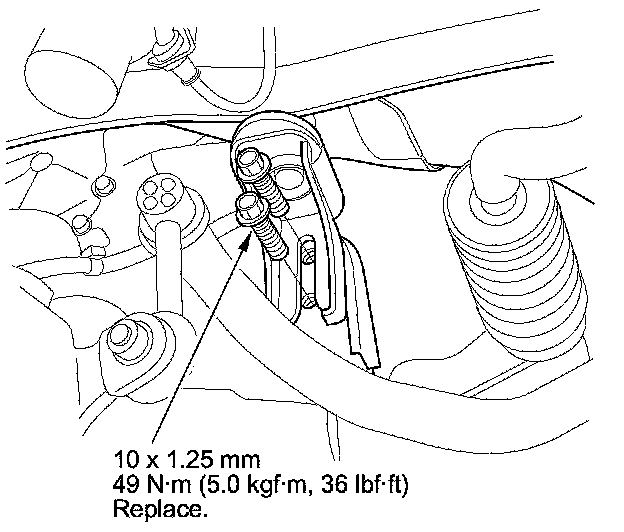 10 x 1.25 mm
49 N·m (5.0 kgf·m, 36 lbf·ft)
Replace.