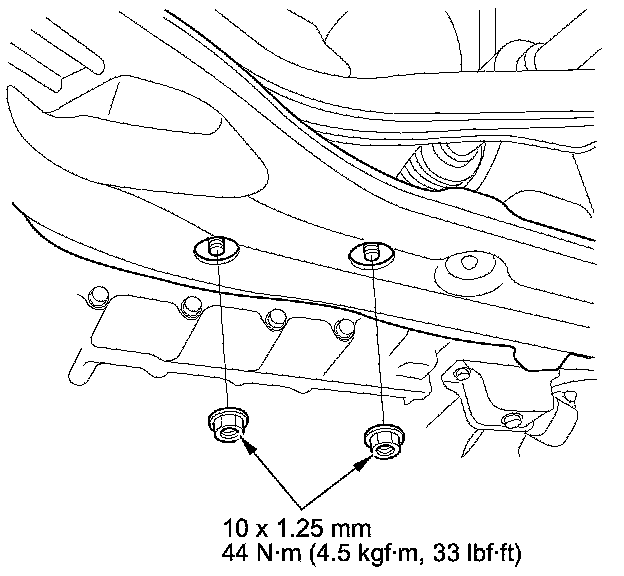 10 x 1.25 mm
44 N·m (4.5 kgf·m, 33 lbf·ft)