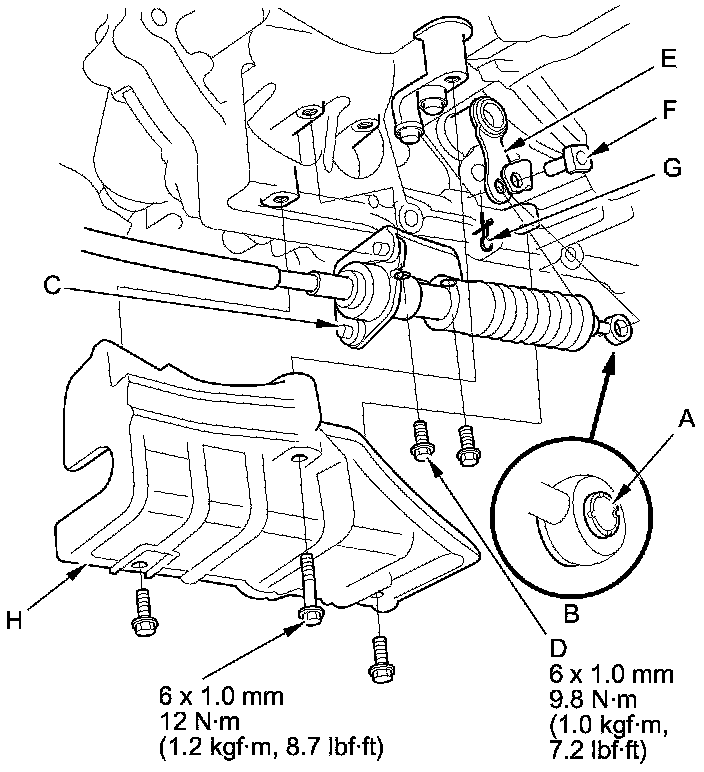 E
F
G
C
A
B
H
D
6 x 1.0 mm
9.8 N·m
(1.0 kgf·m,
7.2 lbf·ft)
6 x 1.0 mm
12 N·m
(1.2 kgf·m, 8.7 lbf·ft)