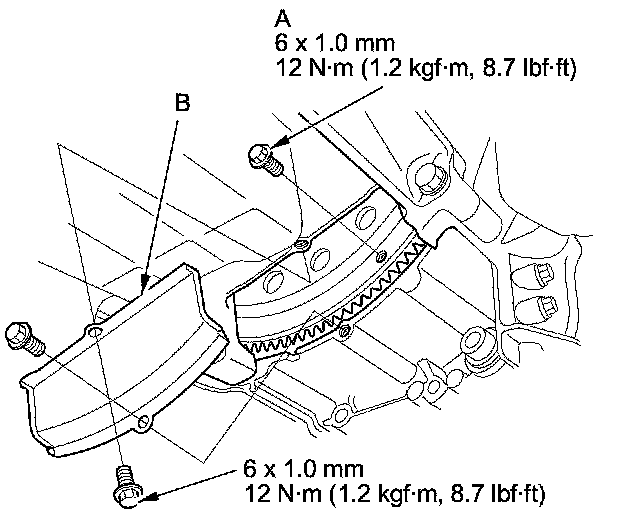 A
6 x 1.0 mm
12 N·m (1.2 kgf·m, 8.7 lbf·ft)

B

6 x 1.0 mm
12 N·m (1.2 kgf·m, 8.7 lbf·ft)