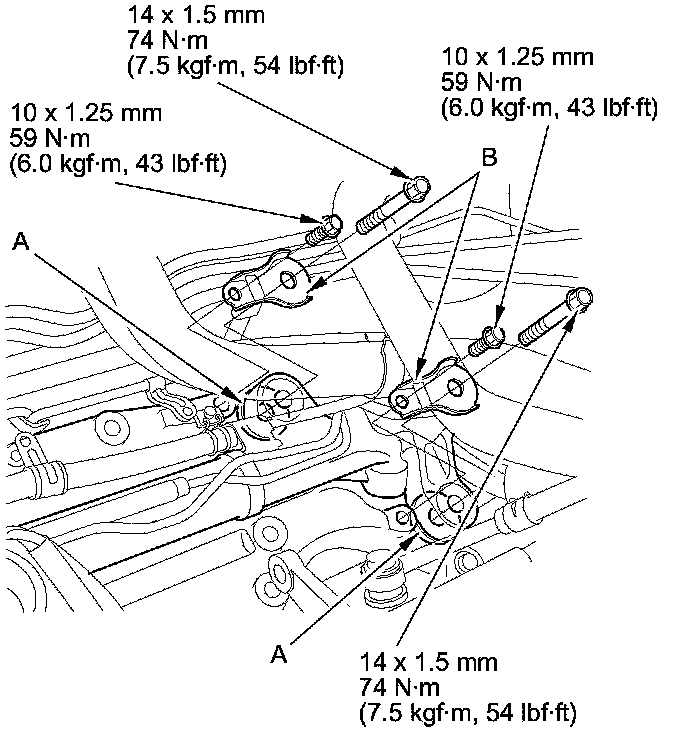 14 x 1.5 mm
74 N·m
(7.5 kgf·m, 54 lbf·ft)

10 x 1.25 mm
59 N·m
(6.0 kgf·m, 43 lbf·ft)

10 x 1.25 mm
59 N·m
(6.0 kgf·m, 43 lbf·ft)

B

A

A

14 x 1.5 mm
74 N·m
(7.5 kgf·m, 54 lbf·ft)