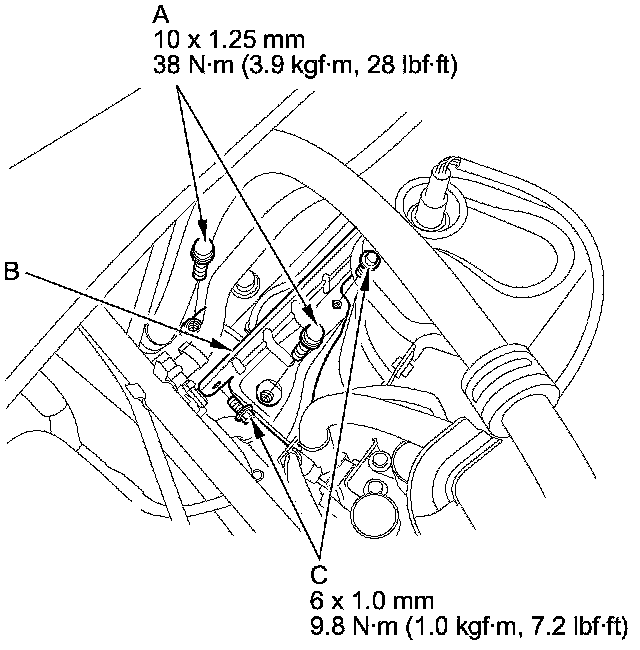 A
10 x 1.25 mm
38 N·m (3.9 kgf·m, 28 lbf·ft)

B

C
6 x 1.0 mm
9.8 N·m (1.0 kgf·m, 7.2 lbf·ft)