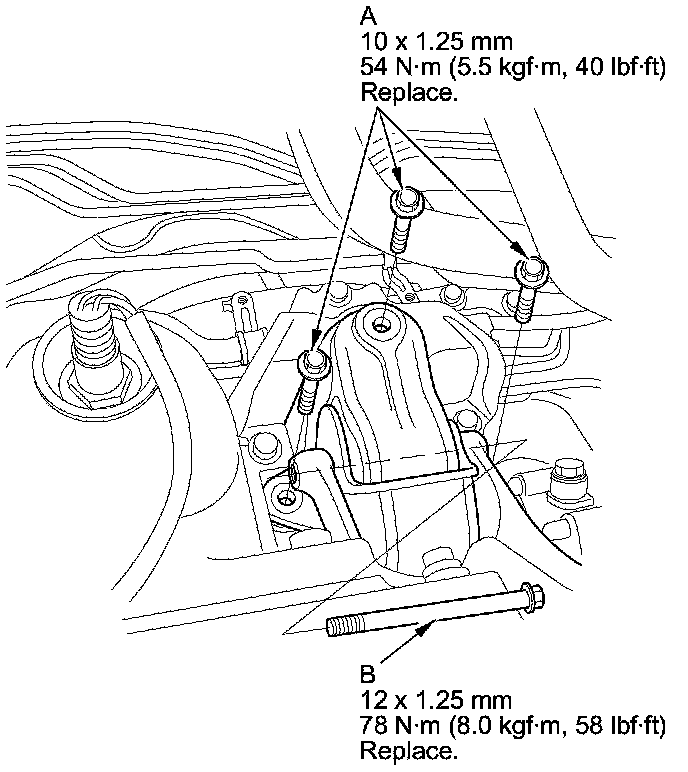 A
10 x 1.25 mm
54 N·m (5.5 kgf·m, 40 lbf·ft)
Replace.

B
12 x 1.25 mm
78 N·m (8.0 kgf·m, 58 lbf·ft)
Replace.