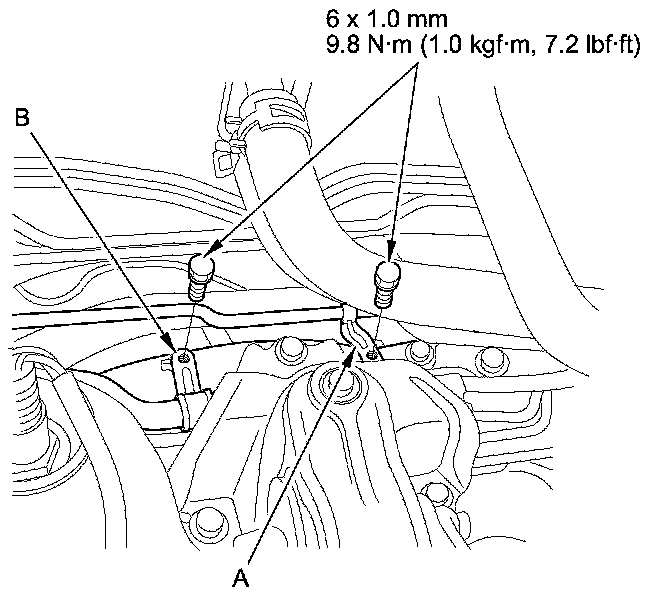 6 x 1.0 mm
9.8 N·m (1.0 kgf·m, 7.2 lbf·ft)

B

A