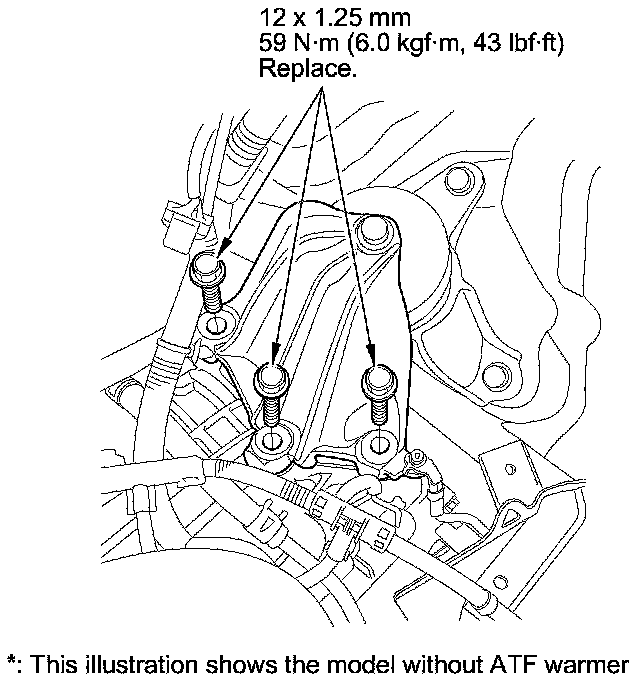 12 x 1.25 mm
59 N·m (6.0 kgf·m, 43 lbf·ft)
Replace.

*: This illustration shows the model without ATF warmer