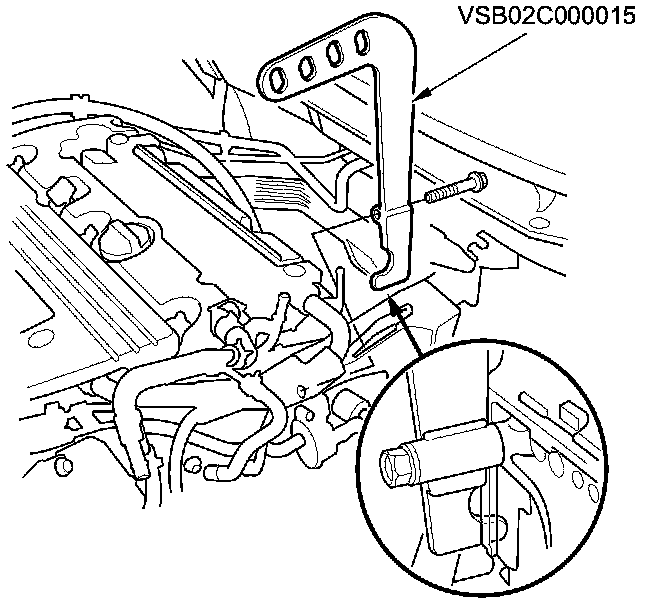 VSB02C000015