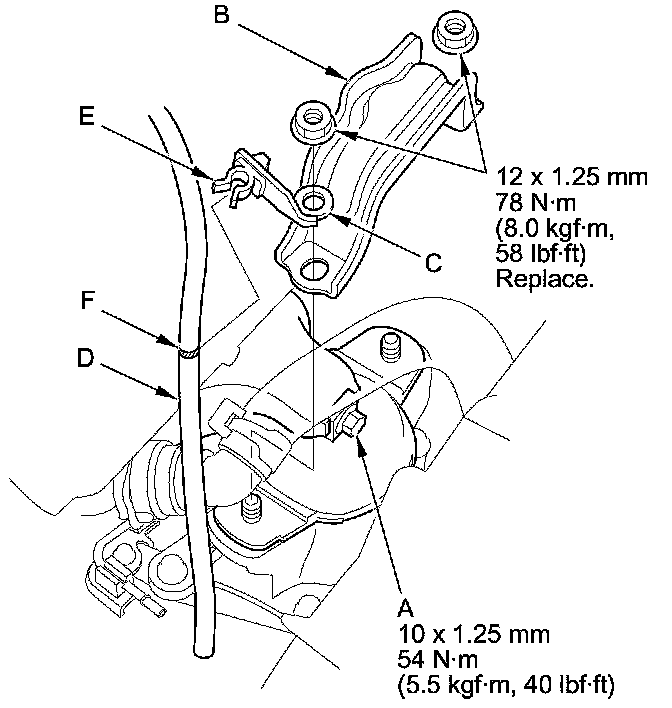 B

E

12 x 1.25 mm
78 N·m
(8.0 kgf·m,
58 lbf·ft)
Replace.

C

F

D

A
10 x 1.25 mm
54 N·m
(5.5 kgf·m, 40 lbf·ft)