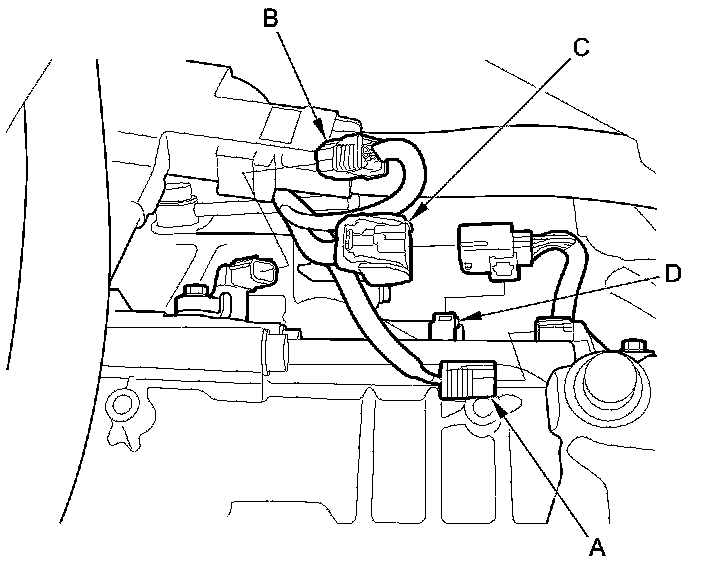 B
C
D
A