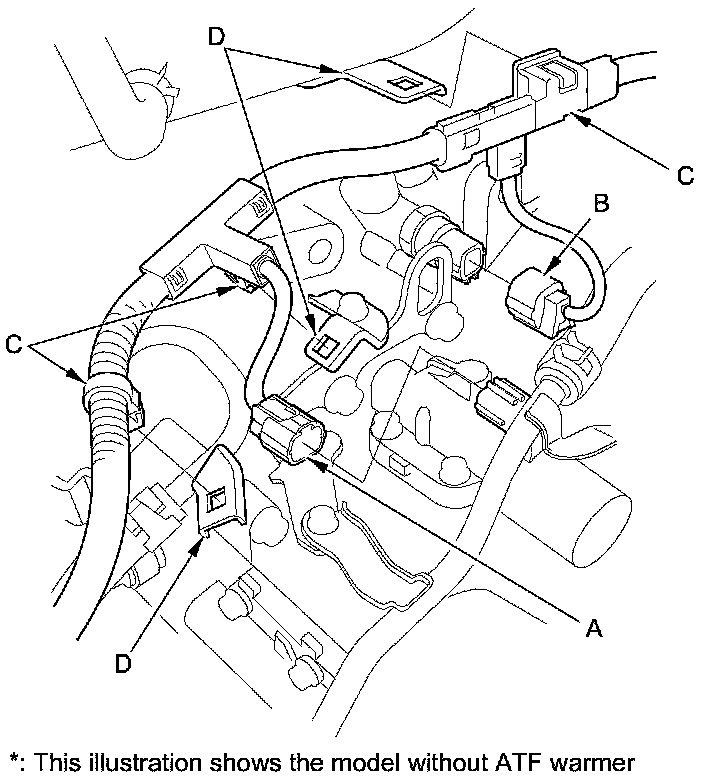 D
C
B
C
A
D

*: This illustration shows the model without ATF warmer