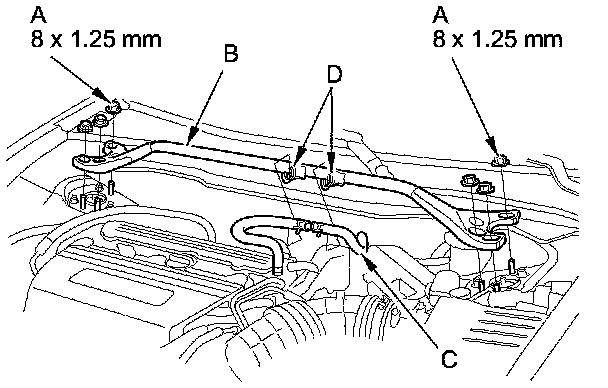 A
8 x 1.25 mm

B

D

A
8 x 1.25 mm

C