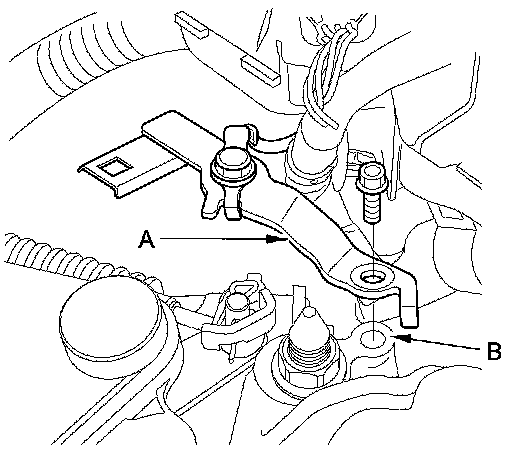 A

B