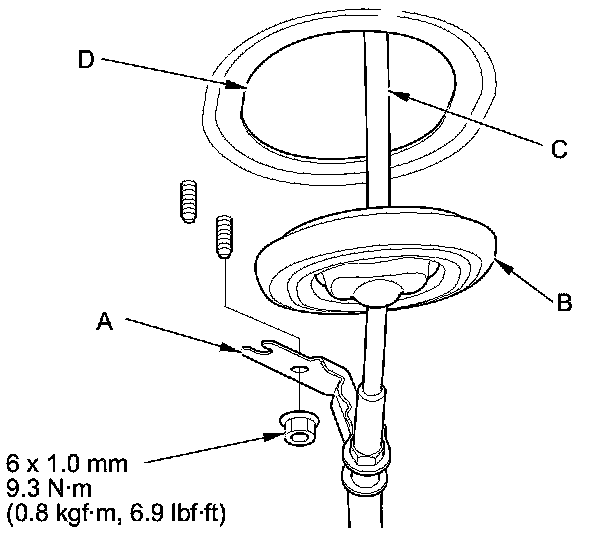 D

C

B

A

6 x 1.0 mm
9.3 N·m
(0.8 kgf·m, 6.9 lbf·ft)