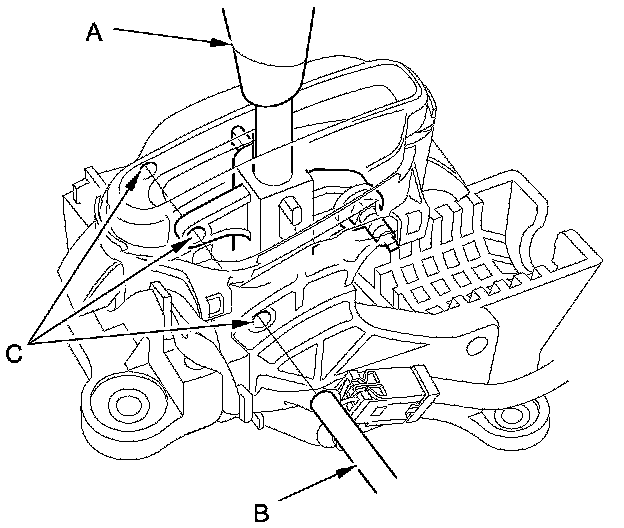 A
C
B