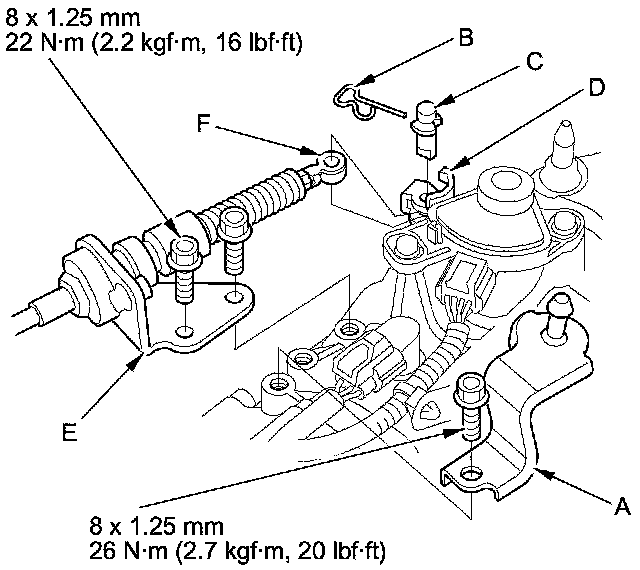 8 x 1.25 mm
22 N·m (2.2 kgf·m, 16 lbf·ft)

B

C

D

F

E

A

8 x 1.25 mm
26 N·m (2.7 kgf·m, 20 lbf·ft)