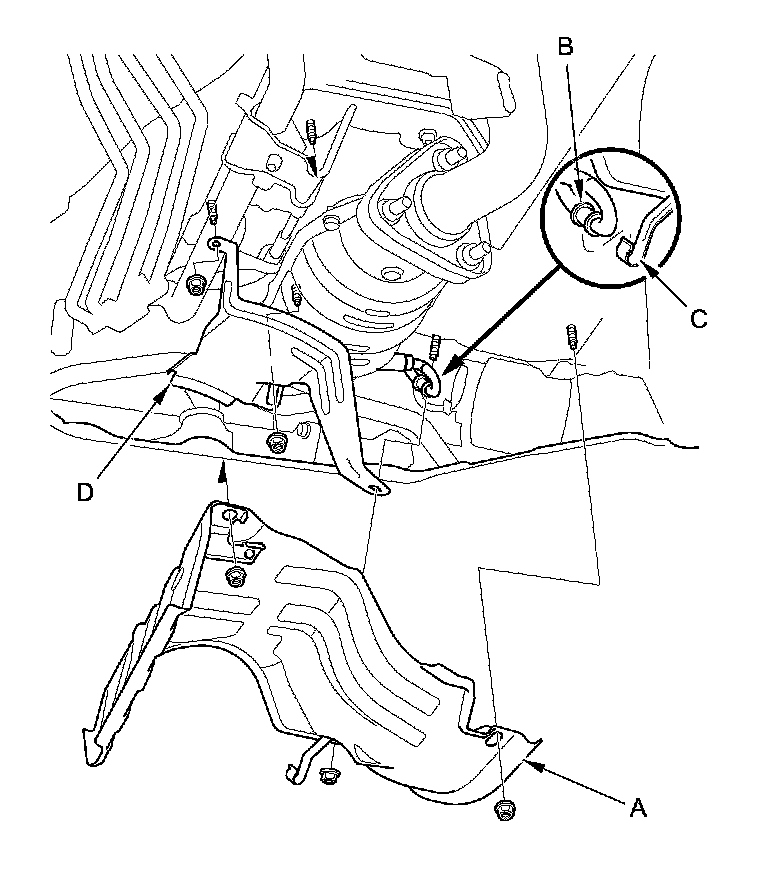 B

C

D

A