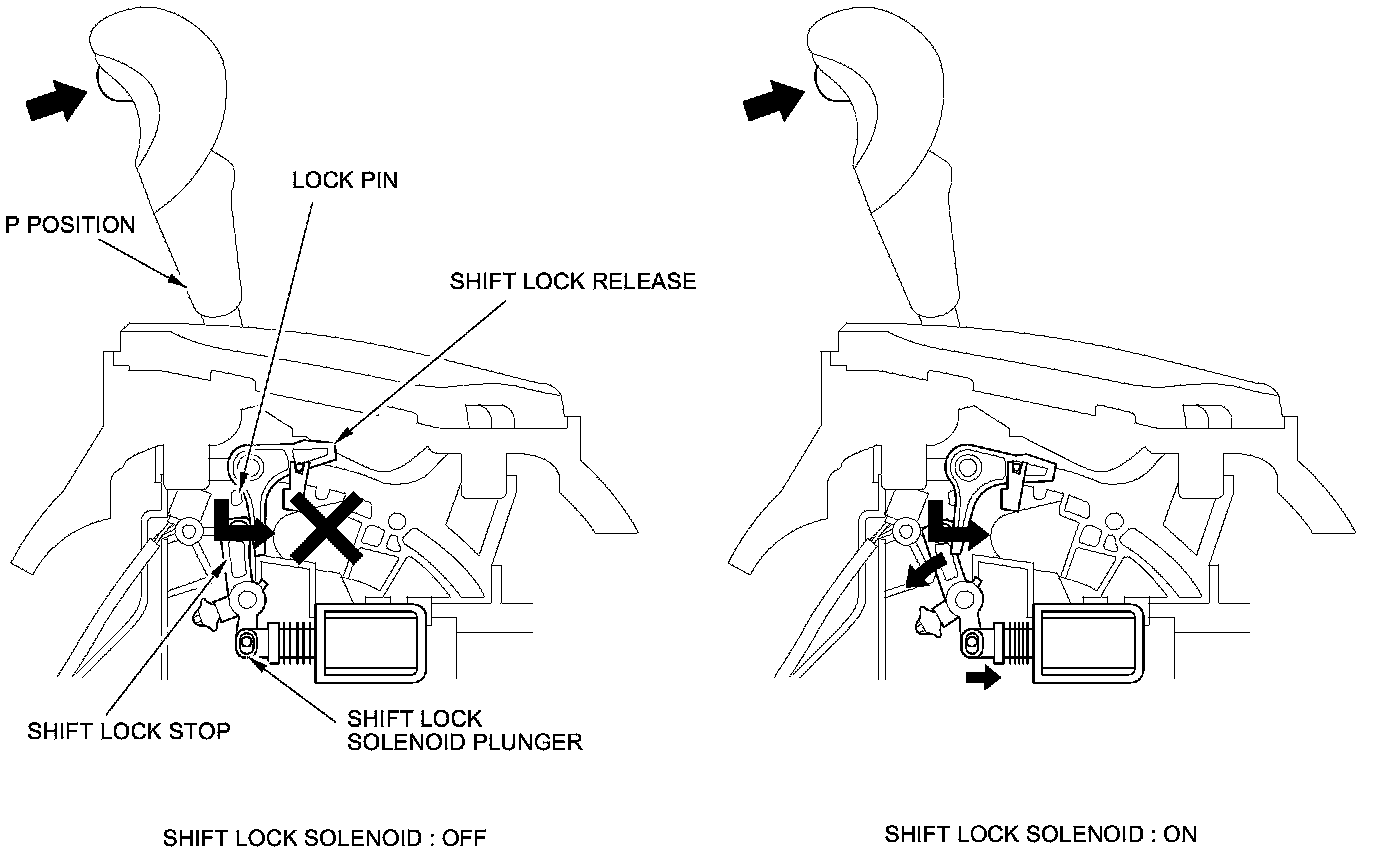 LOCK PIN

P POSITION

SHIFT LOCK RELEASE

SHIFT LOCK STOP

SHIFT LOCK SOLENOID PLUNGER

SHIFT LOCK SOLENOID : OFF

SHIFT LOCK SOLENOID : ON