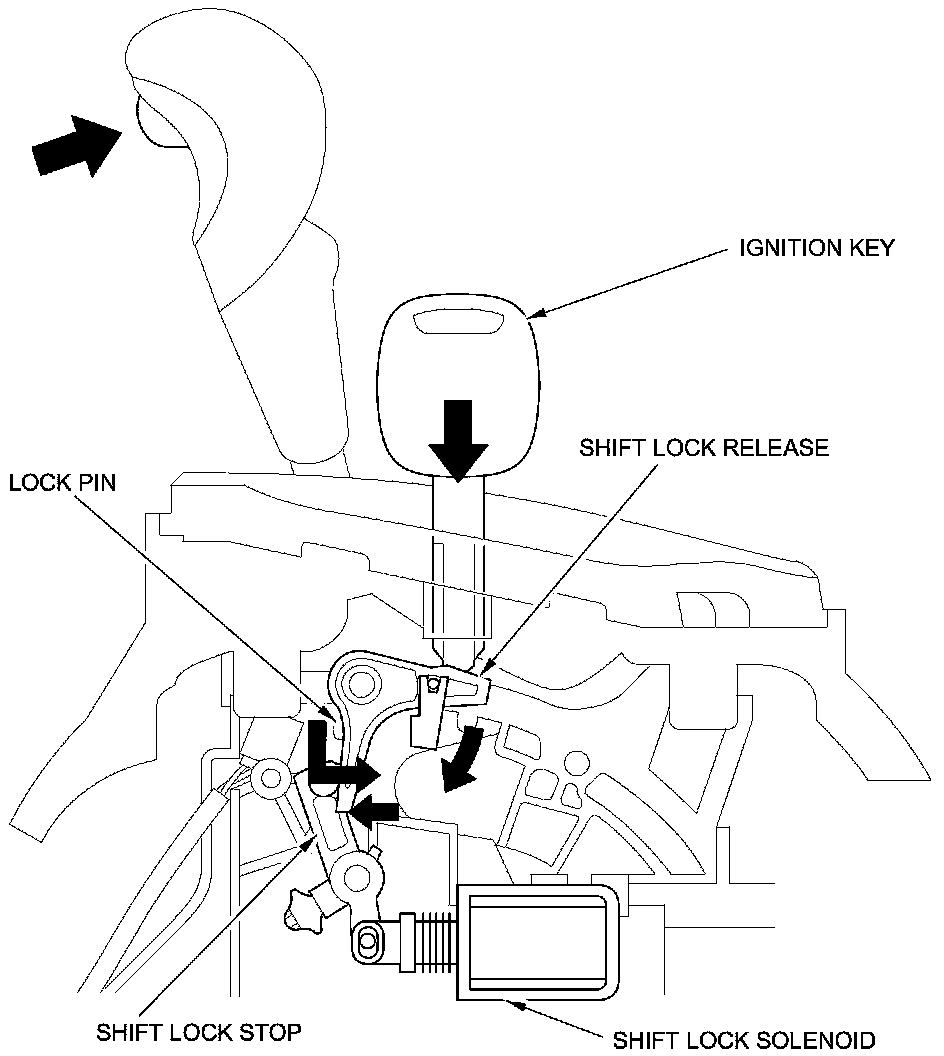 IGNITION KEY

SHIFT LOCK RELEASE

LOCK PIN

SHIFT LOCK STOP

SHIFT LOCK SOLENOID