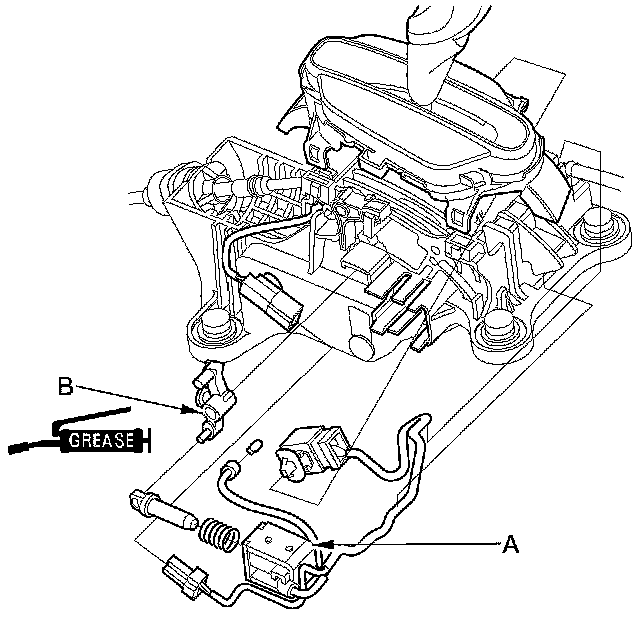 B

GREASE

A