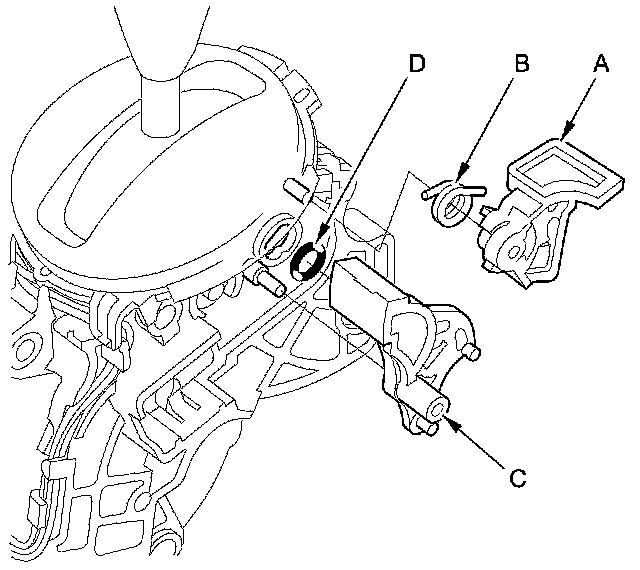 D
B
A
C