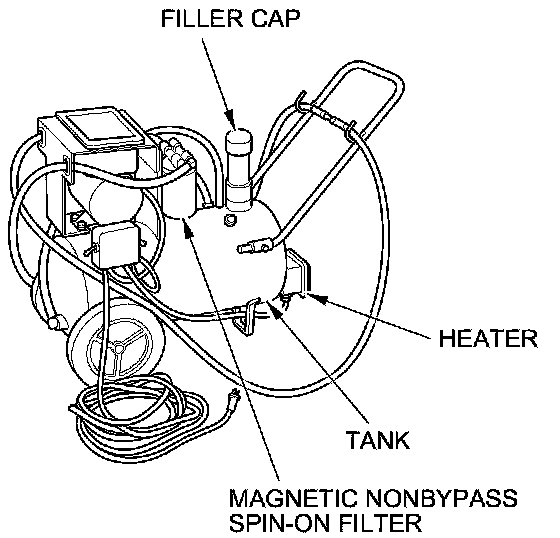 FILLER CAP

HEATER

TANK

MAGNETIC NONBYPASS SPIN-ON FILTER