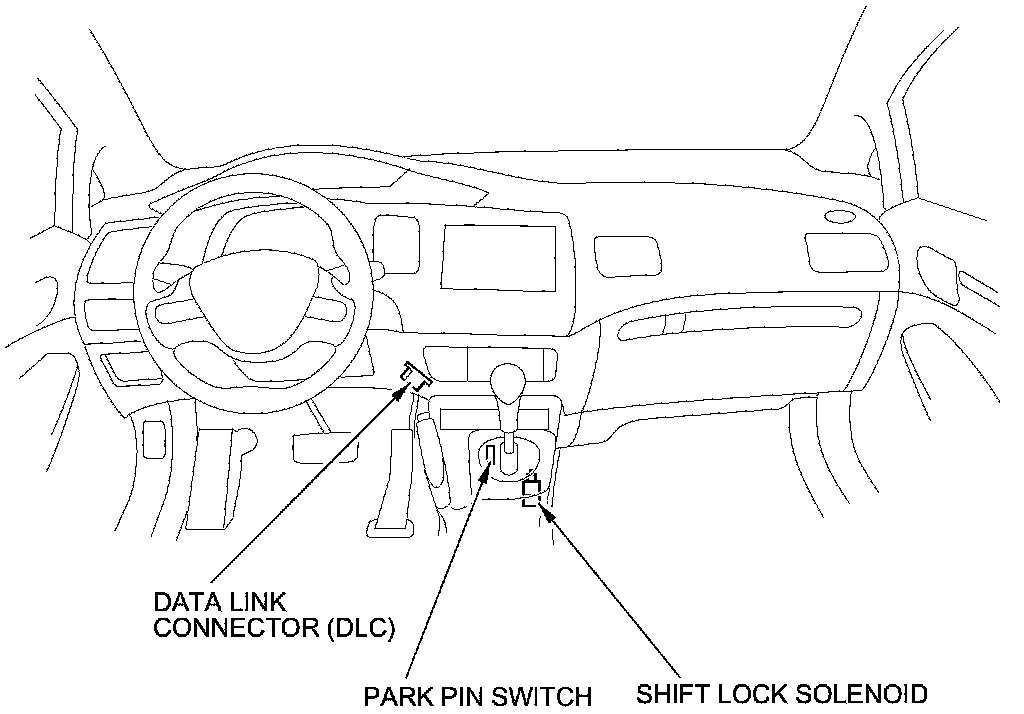 DATA LINK
CONNECTOR (DLC)

PARK PIN SWITCH

SHIFT LOCK SOLENOID