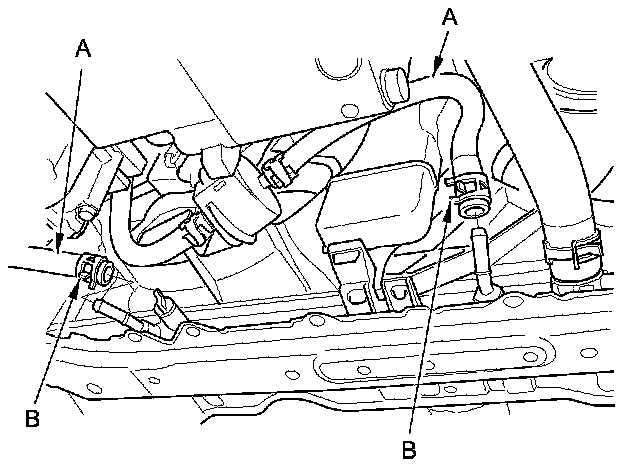 A
A
B
B