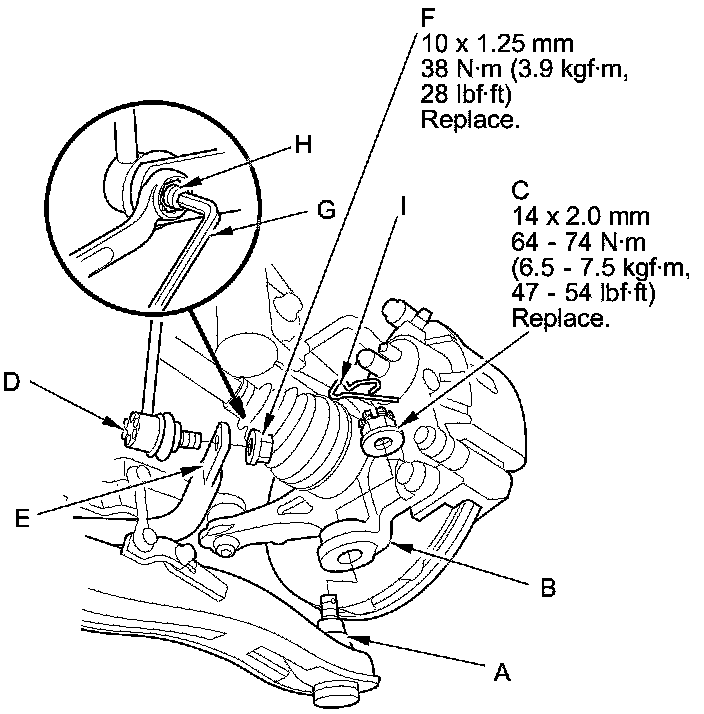 F
10 x 1.25 mm
38 N·m (3.9 kgf·m, 28 lbf·ft)
Replace.

H

G

I

C
14 x 2.0 mm
64 - 74 N·m
(6.5 - 7.5 kgf·m, 47 - 54 lbf·ft)
Replace.

D

E

B

A