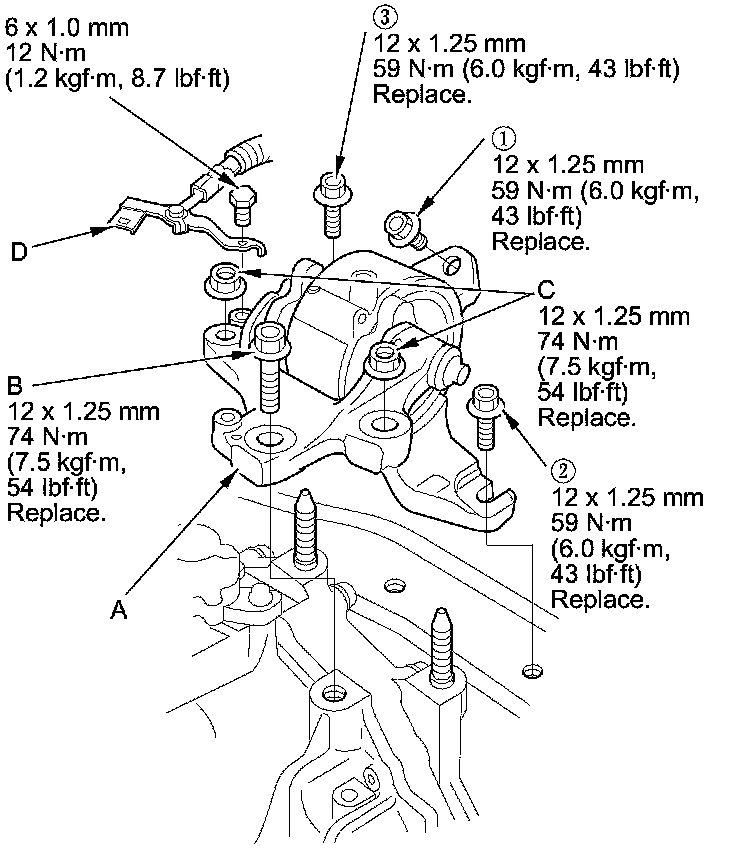 6 x 1.0 mm
12 N·m
(1.2 kgf·m, 8.7 lbf·ft)

③
12 x 1.25 mm
59 N·m (6.0 kgf·m, 43 lbf·ft)
Replace.

①
12 x 1.25 mm
59 N·m (6.0 kgf·m,
43 lbf·ft)
Replace.

D

C
12 x 1.25 mm
74 N·m
(7.5 kgf·m,
54 lbf·ft)
Replace.

B
12 x 1.25 mm
74 N·m
(7.5 kgf·m,
54 lbf·ft)
Replace.

②
12 x 1.25 mm
59 N·m
(6.0 kgf·m,
43 lbf·ft)
Replace.

A