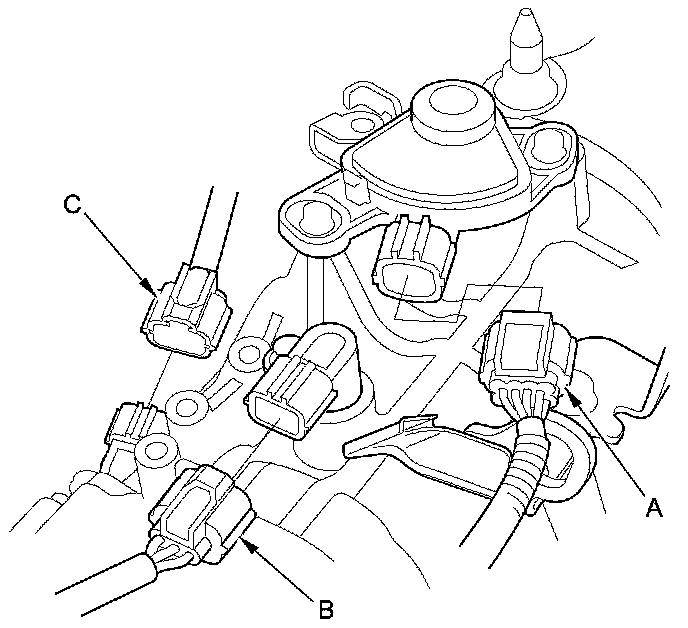 C

A

B